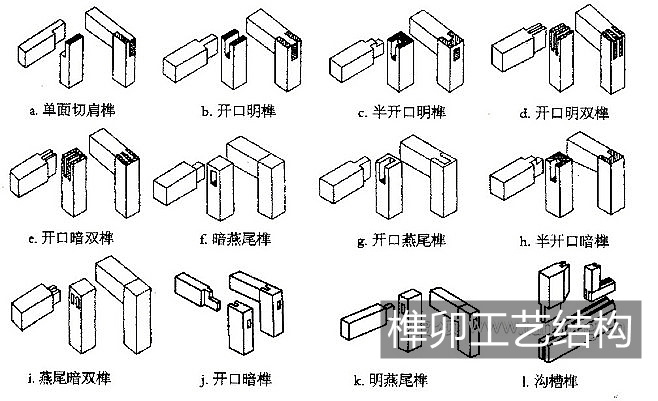 a. 单面切肩榫

b. 开口明榫

c. 半开口明榫

d. 开口明双榫

e. 开口暗双榫

f. 暗燕尾榫

g. 开口燕尾榫

h. 半开口暗榫

i. 燕尾暗双榫

j. 开口暗榫

k. 明燕尾榫

l. 沟槽榫

榫卯工艺结构